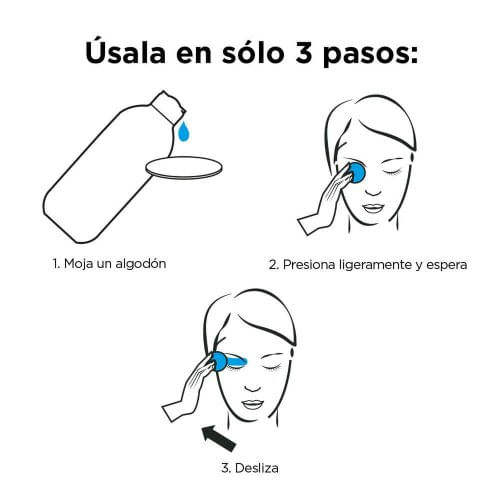 Úsala en sólo 3 pasos:

1. Moja un algodón

2. Presiona ligeramente y espera

3. Desliza