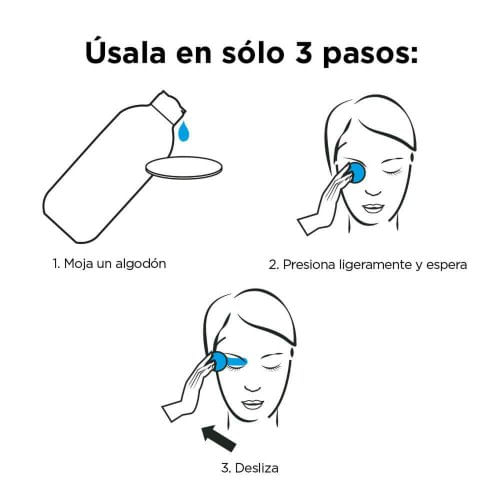 Úsala en sólo 3 pasos:

1. Moja un algodón

2. Presiona ligeramente y espera

3. Desliza