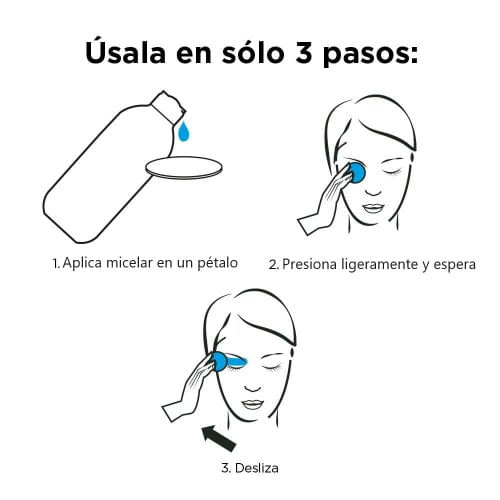 Úsala en sólo 3 pasos:

1. Aplica micelar en un pétalo

2. Presiona ligeramente y espera

3. Desliza