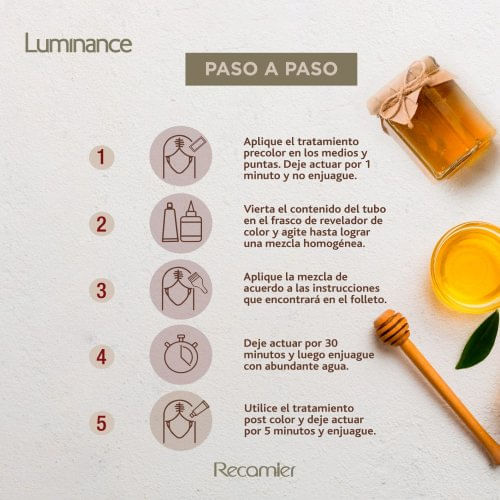 Luminance

PASO A PASO

1

Aplique el tratamiento precolor en los medios y puntas. Deje actuar por 1 minuto y no enjuague.

2

Vierta el contenido del tubo en el frasco de revelador de color y agite hasta lograr una mezcla homogénea.

3

Aplique la mezcla de acuerdo a las instrucciones que encontrará en el folleto.

4

Deje actuar por 30 minutos y luego enjuague con abundante agua.

5

Utilice el tratamiento post color y deje actuar por 5 minutos y enjuague.

Recamier